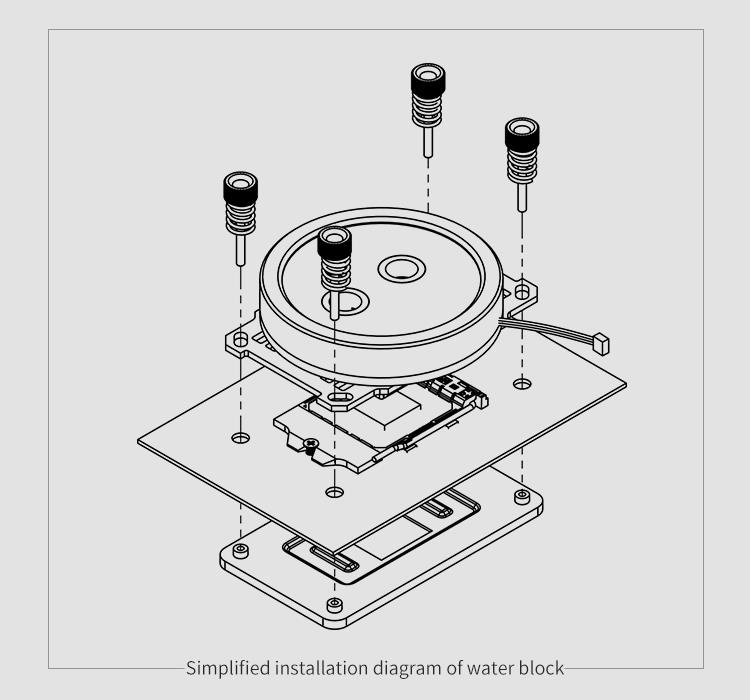 Simplified installation diagram of water block