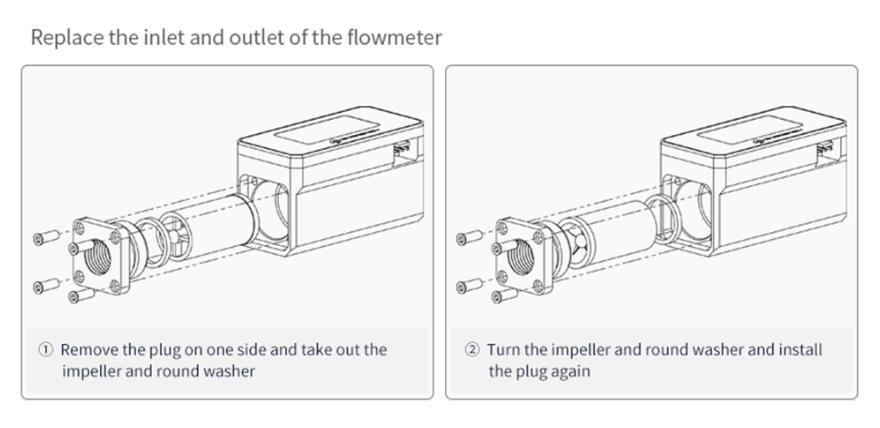 Replace the inlet and outlet of the flowmeter

① Remove the plug on one side and take out the impeller and round washer

② Turn the impeller and round washer and install the plug again